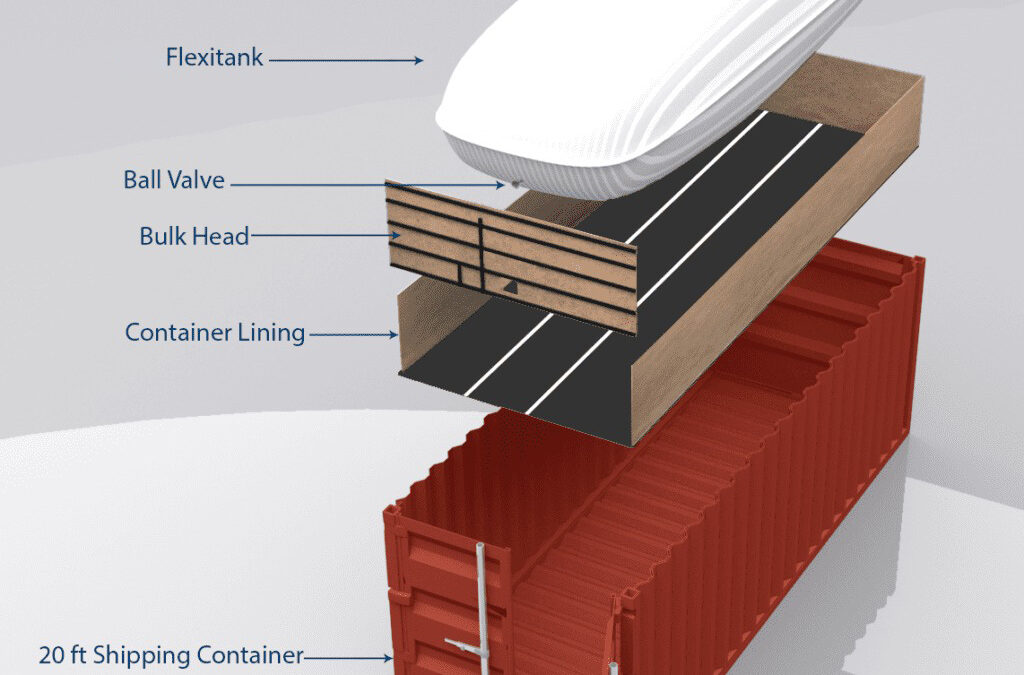 Flexitank

Ball Valve

Bulk Head

Container Lining

20 ft Shipping Container